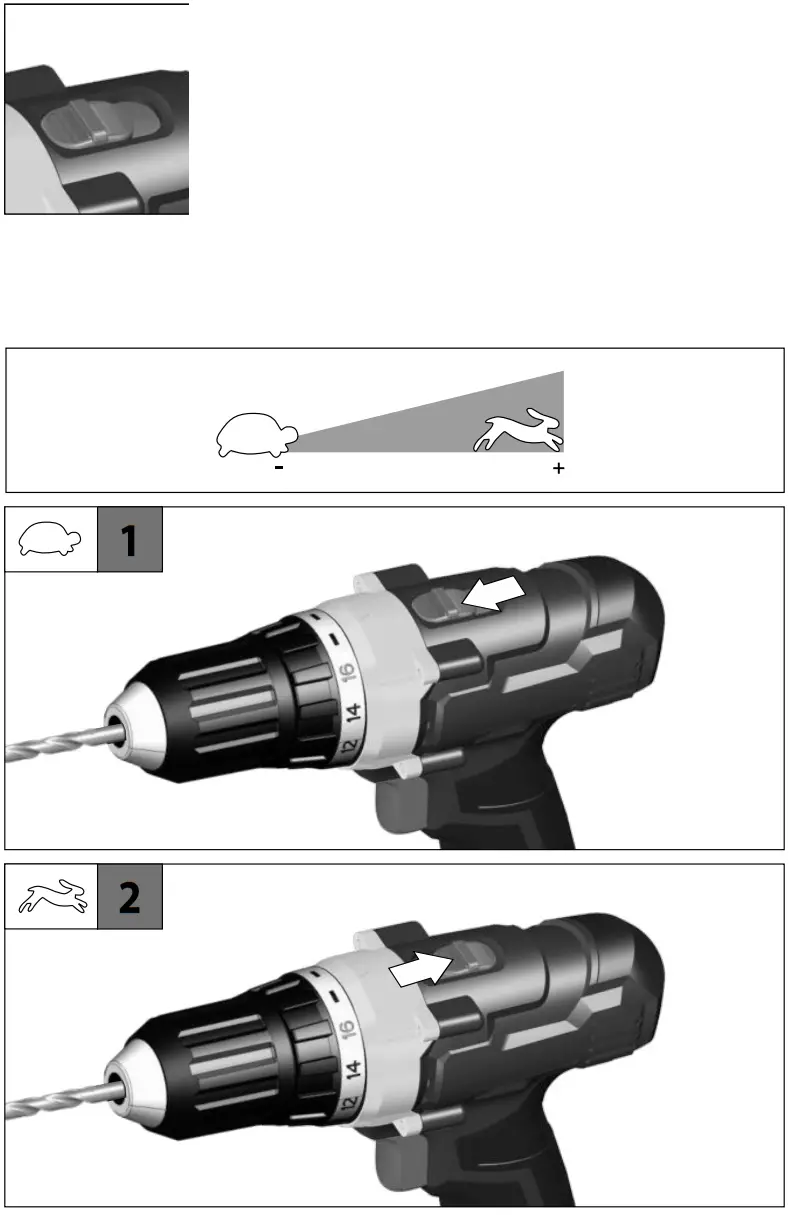 -
+

1

16
14
12

2

16
14
12