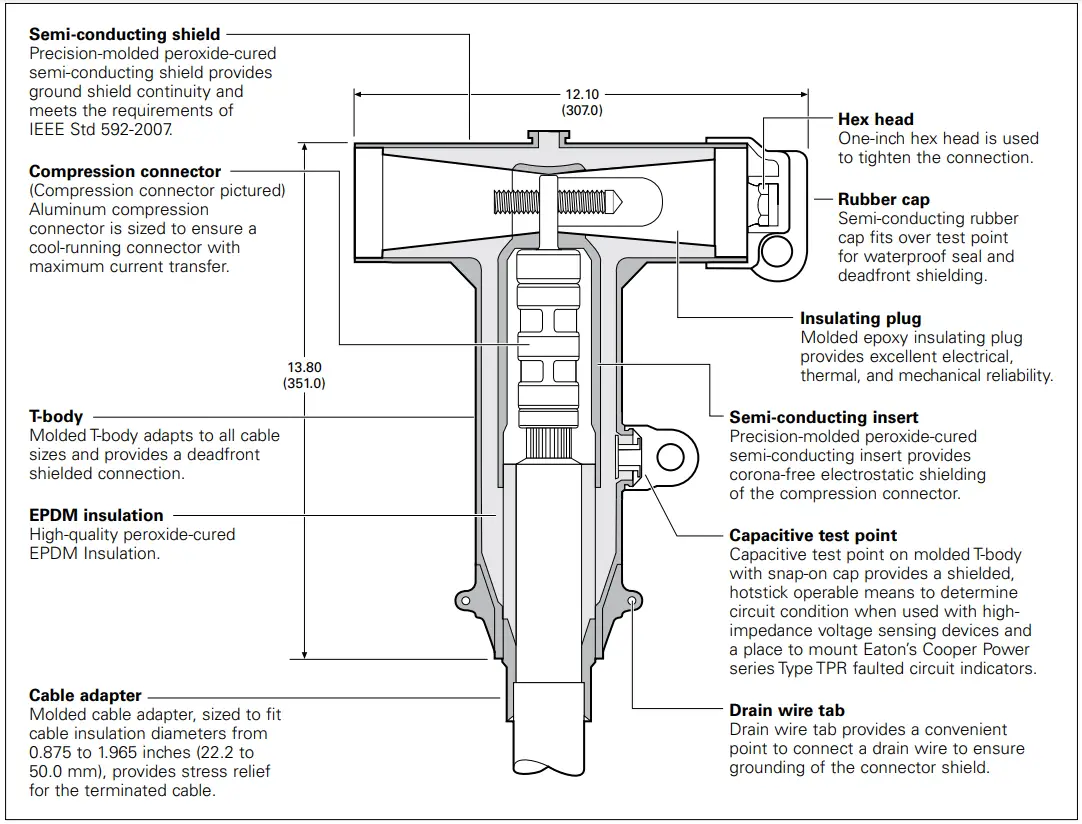 **Semi-conducting shield**
Precision-molded peroxide-cured semi-conducting shield provides ground shield continuity and meets the requirements of IEEE Std 592-2007.

**Compression connector**
(Compression connector pictured) Aluminum compression connector is sized to ensure a cool-running connector with maximum current transfer.

**T-body**
Molded T-body adapts to all cable sizes and provides a deadfront shielded connection.

**EPDM insulation**
High-quality peroxide-cured EPDM Insulation.

**Cable adapter**
Molded cable adapter, sized to fit cable insulation diameters from 0.875 to 1.965 inches (22.2 to 50.0 mm), provides stress relief for the terminated cable.

12.10
(307.0)

13.80
(351.0)

**Hex head**
One-inch hex head is used to tighten the connection.

**Rubber cap**
Semi-conducting rubber cap fits over test point for waterproof seal and deadfront shielding.

**Insulating plug**
Molded epoxy insulating plug provides excellent electrical, thermal, and mechanical reliability.

**Semi-conducting insert**
Precision-molded peroxide-cured semi-conducting insert provides corona-free electrostatic shielding of the compression connector.

**Capacitive test point**
Capacitive test point on molded T-body with snap-on cap provides a shielded, hotstick operable means to determine circuit condition when used with high-impedance voltage sensing devices and a place to mount Eaton's Cooper Power series Type TPR faulted circuit indicators.

**Drain wire tab**
Drain wire tab provides a convenient point to connect a drain wire to ensure grounding of the connector shield.