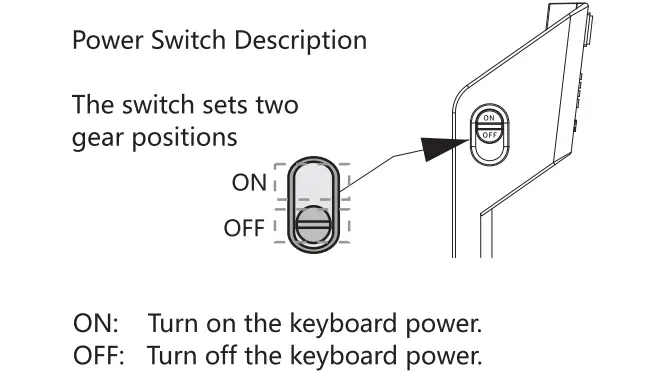 Power Switch Description

The switch sets two gear positions

ON
OFF

ON
OFF

ON: Turn on the keyboard power.
OFF: Turn off the keyboard power.