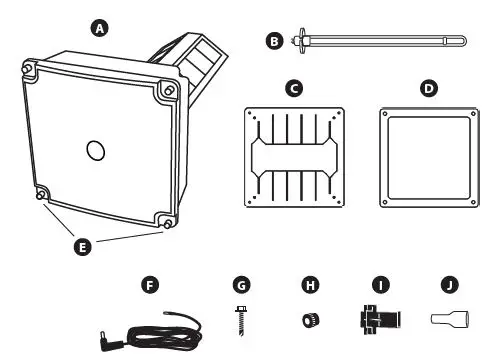 A
B
C
D
E
F
G
H
I
J