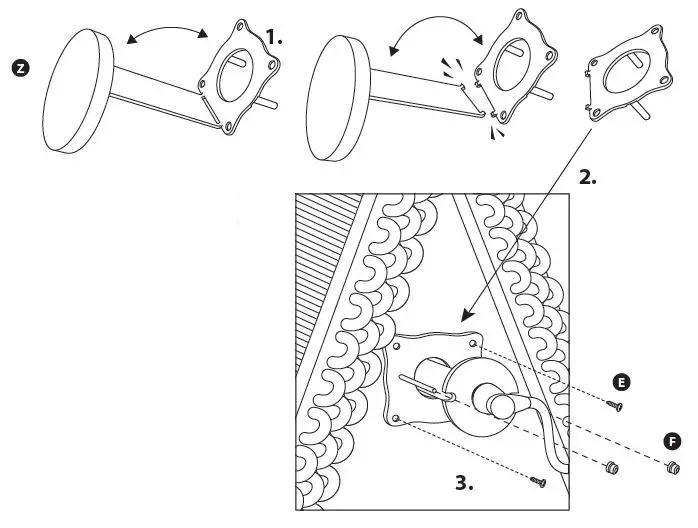 Z
1.
2.
E
F
3.