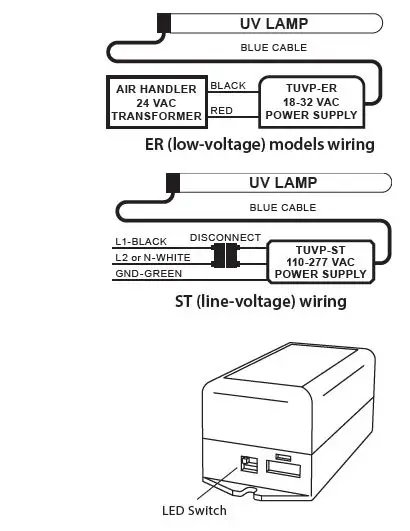 UV LAMP

BLUE CABLE

AIR HANDLER
24 VAC
TRANSFORMER

BLACK

RED

TUVP-ER
18-32 VAC
POWER SUPPLY

ER (low-voltage) models wiring

UV LAMP

BLUE CABLE

L1-BLACK

L2 or N-WHITE

GND-GREEN

DISCONNECT

TUVP-ST
110-277 VAC
POWER SUPPLY

ST (line-voltage) wiring

LED Switch