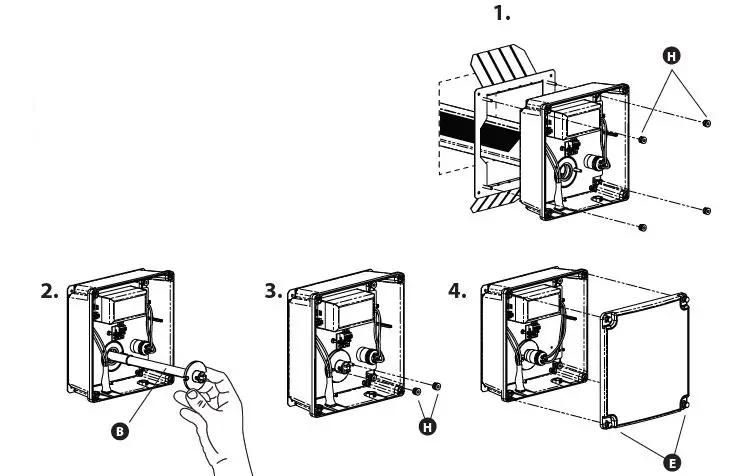 1.

H

2.

B

3.

H

4.

E