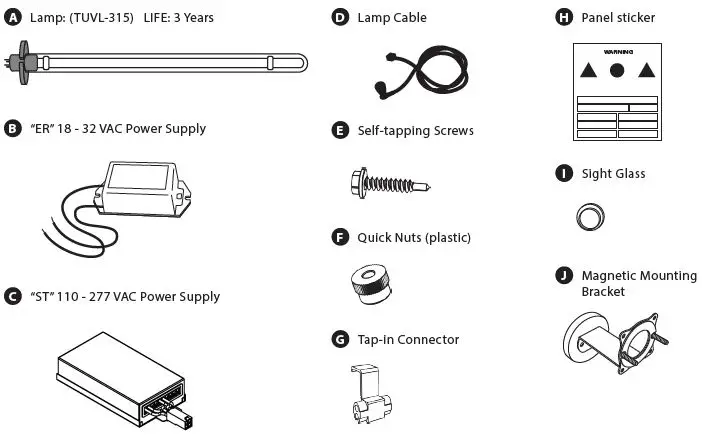 A Lamp: (TUVL-315) LIFE: 3 Years

B "ER" 18 - 32 VAC Power Supply

C "ST" 110 - 277 VAC Power Supply

D Lamp Cable

E Self-tapping Screws

F Quick Nuts (plastic)

G Tap-in Connector

H Panel sticker

WARNING

I Sight Glass

J Magnetic Mounting Bracket