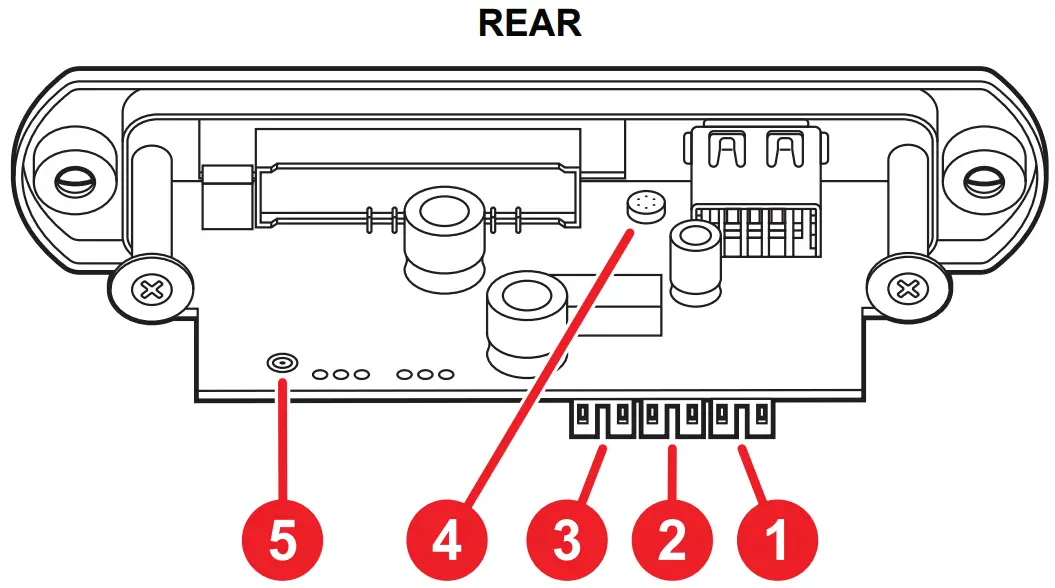 REAR

5
4
3
2
1