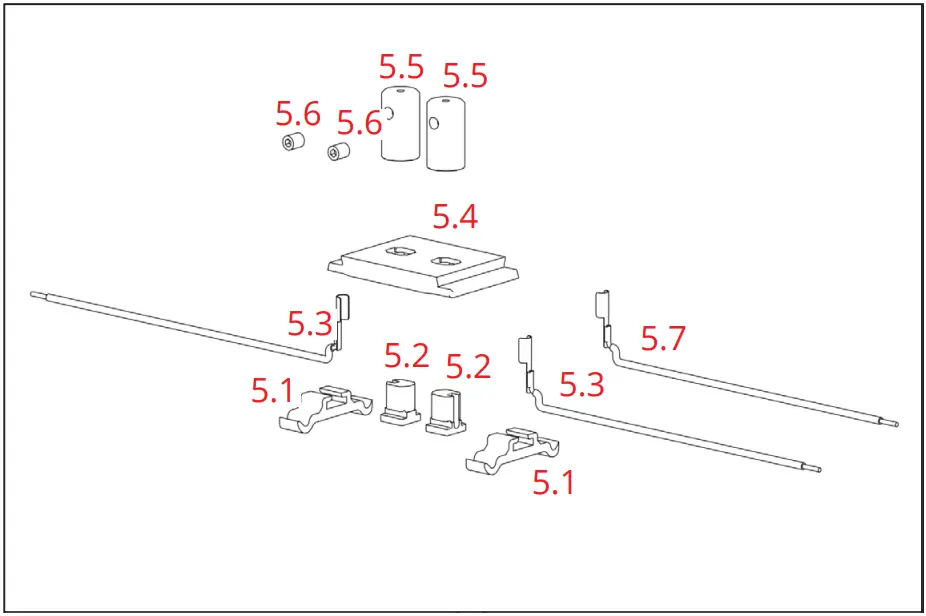 5.5
5.5
5.6
5.6
5.4
5.3
5.7
5.2
5.2
5.3
5.1
5.1