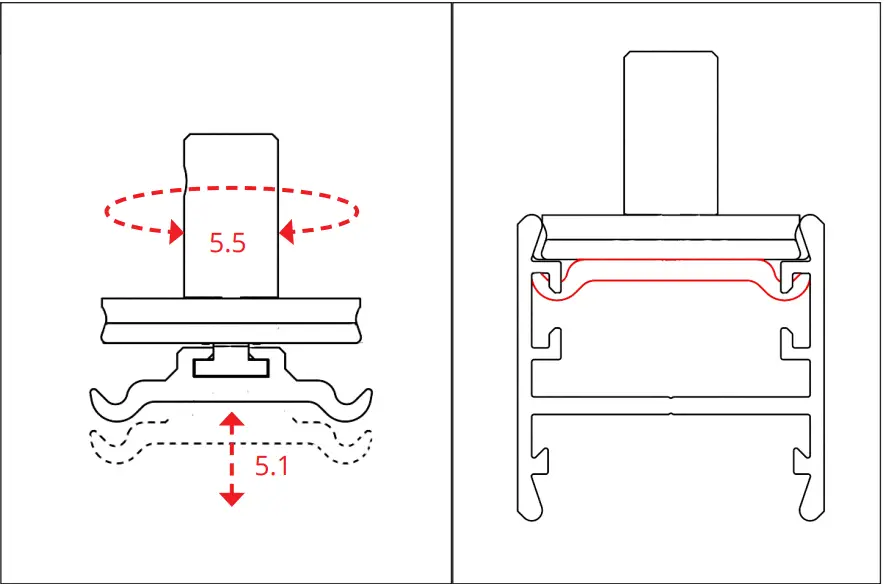 5.5

5.1