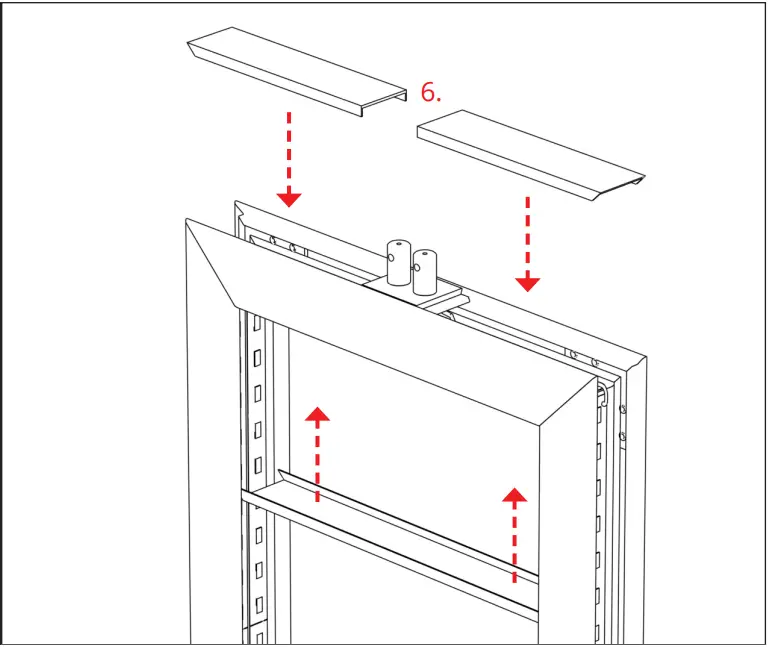 6.