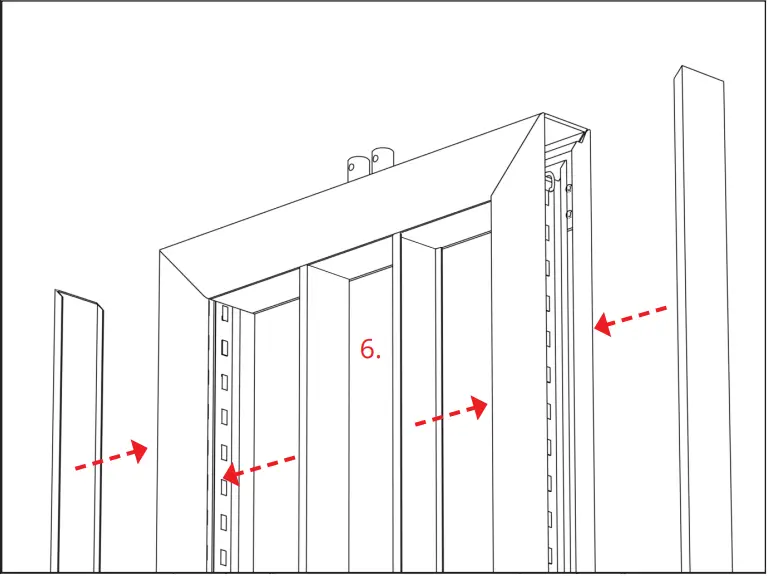 6.