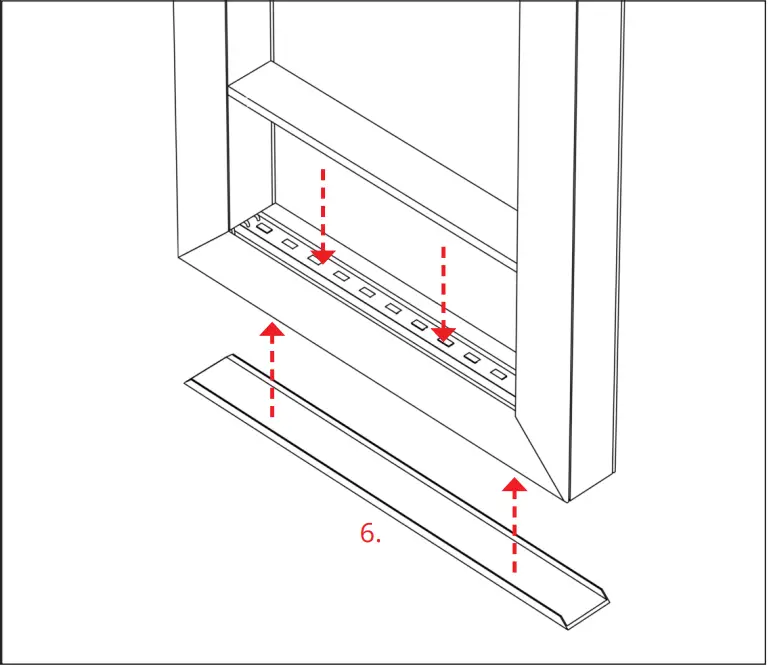 6.