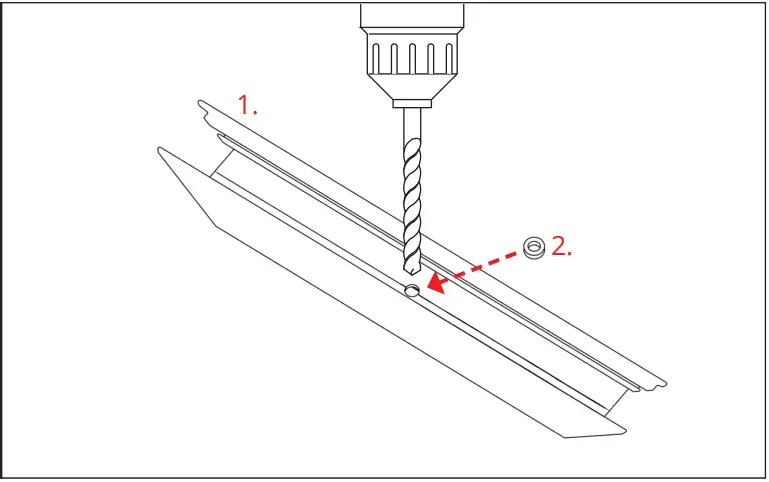 1.

2.