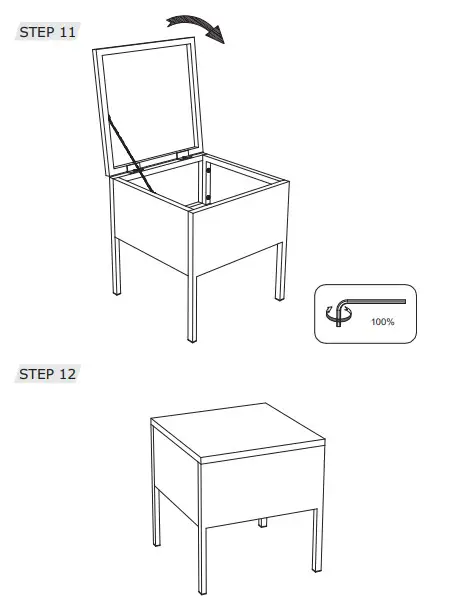 STEP 11

100%

STEP 12