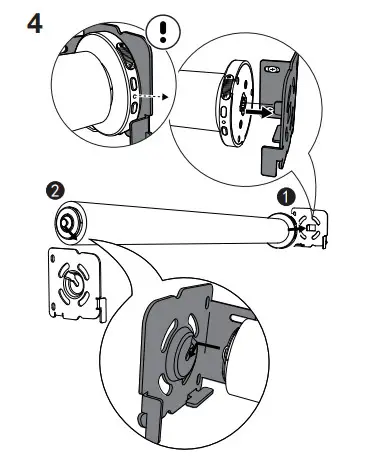 4

!

2

1