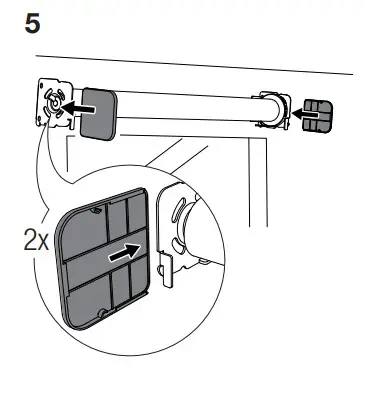 5

2x