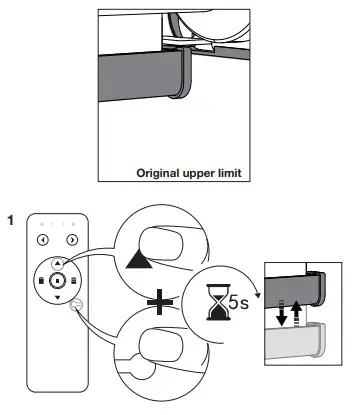 Original upper limit

1

5s