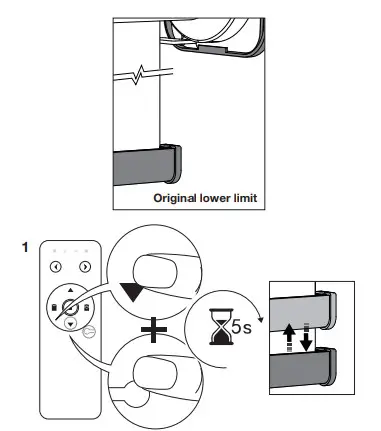 Original lower limit

1

5s