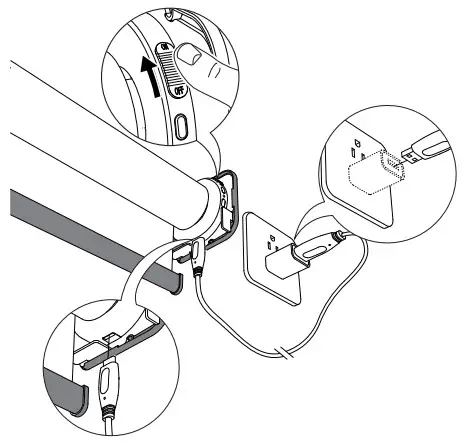 ON
OFF