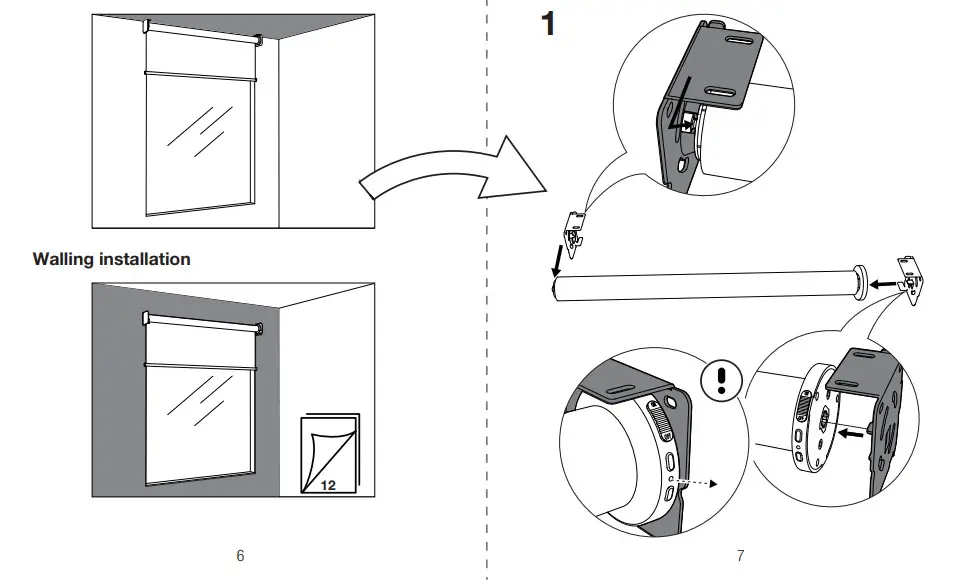 Walling installation

12

6

1

!

7