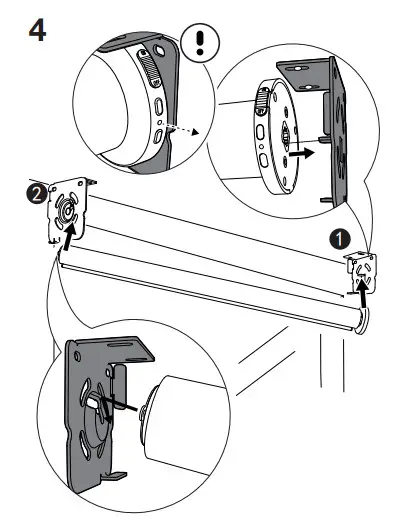 4

!

2

1