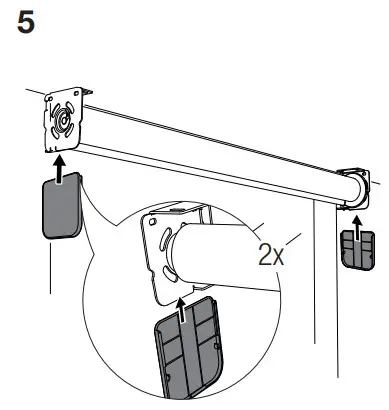 5

2x