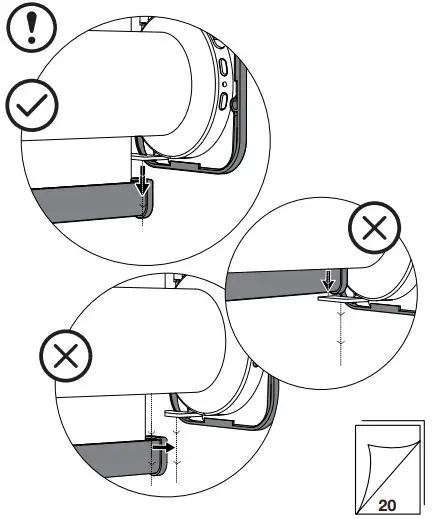 20