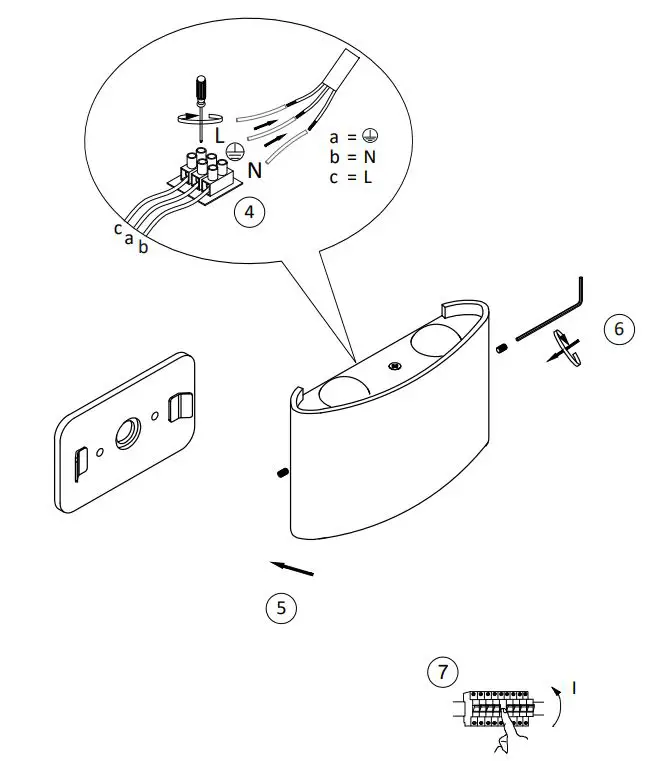 L
N
a = ⏚
b = N
c = L
4
c a b
6
5
7
I