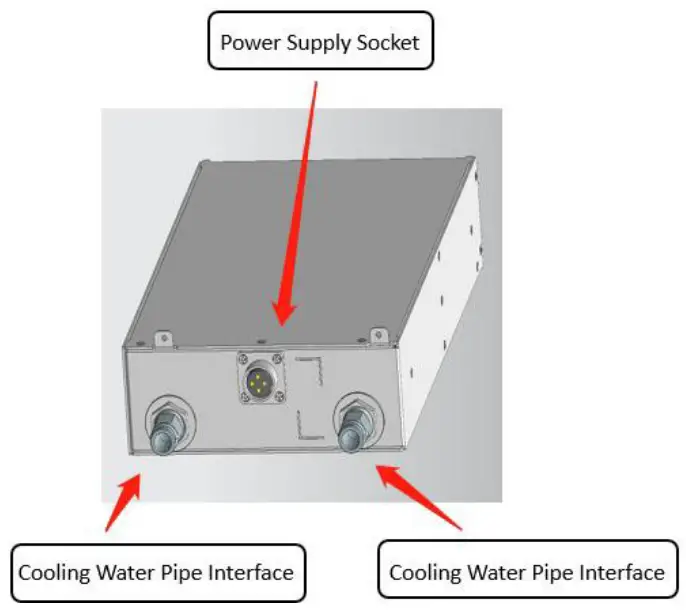 Power Supply Socket

Cooling Water Pipe Interface

Cooling Water Pipe Interface