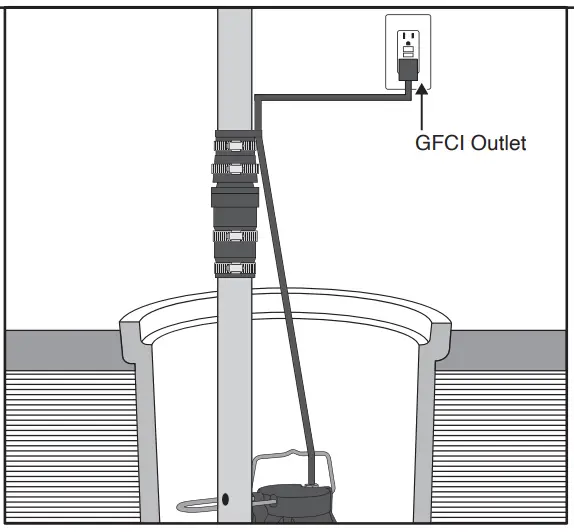 GFCI Outlet