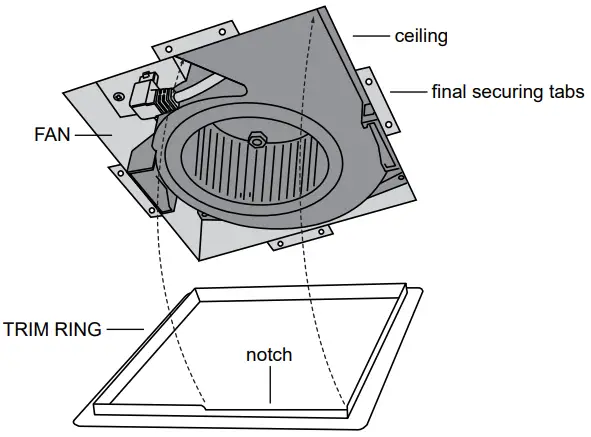 ceiling
final securing tabs
FAN
TRIM RING
notch