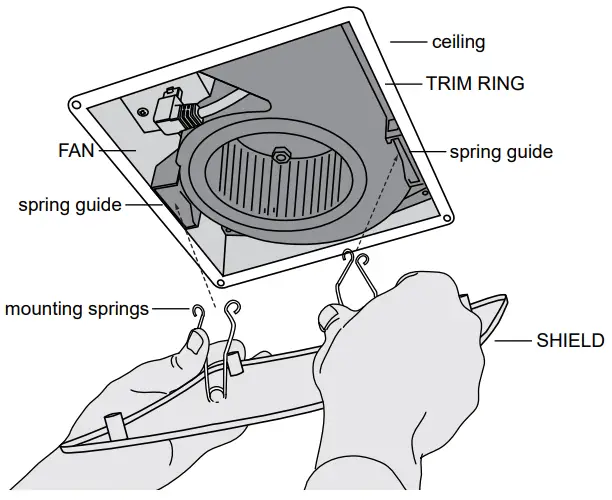 ceiling
TRIM RING
FAN
spring guide
spring guide
mounting springs
SHIELD