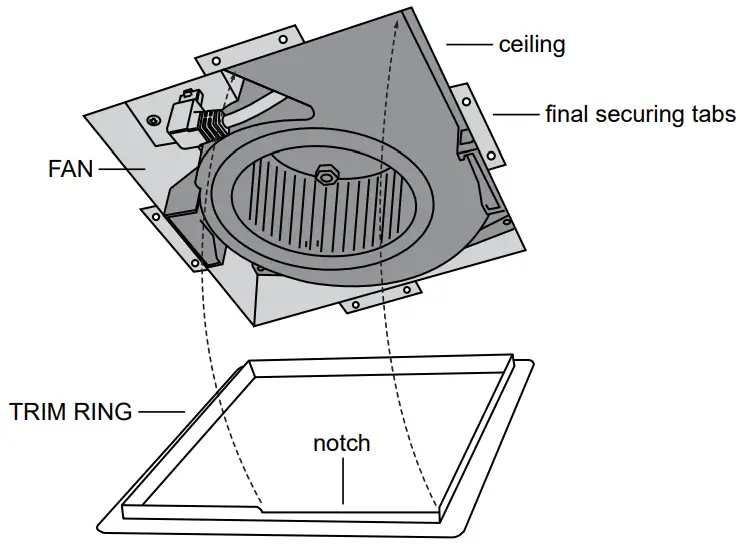 ceiling

final securing tabs

FAN

TRIM RING

notch