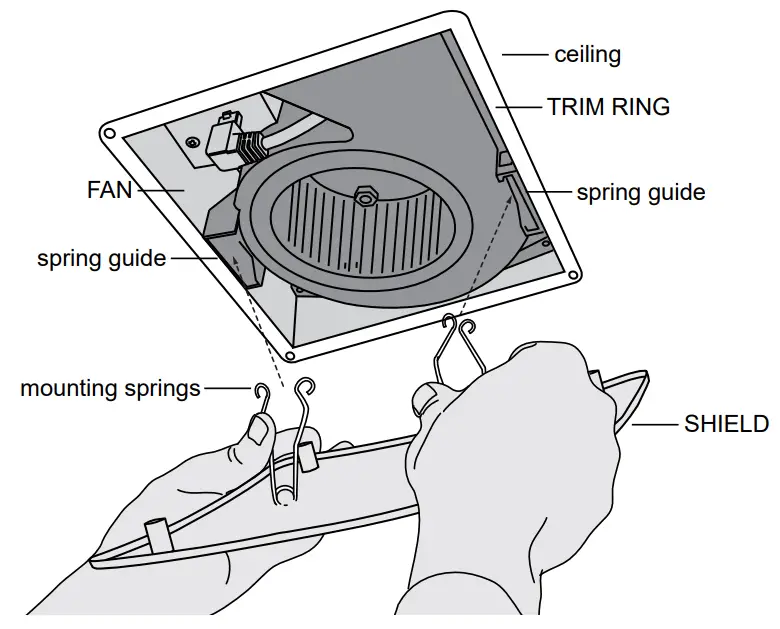 ceiling
TRIM RING
FAN
spring guide
spring guide
mounting springs
SHIELD