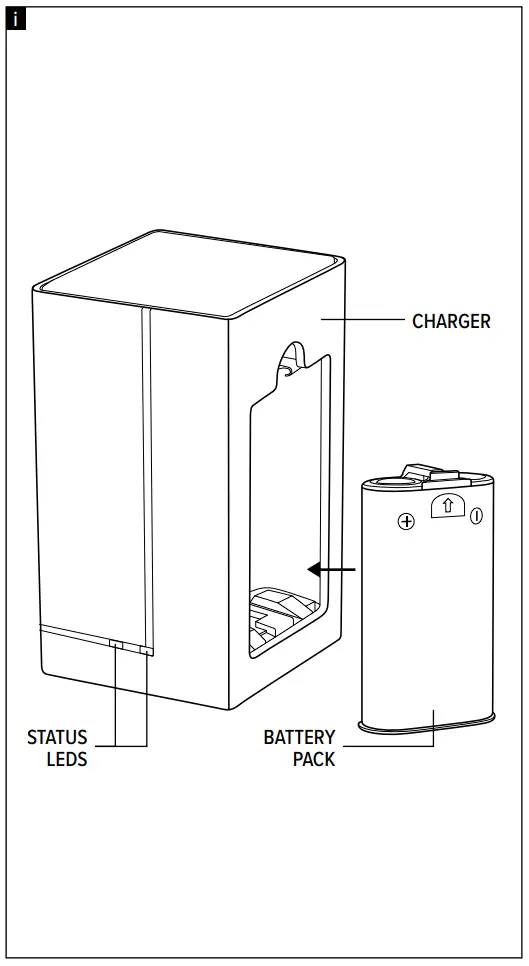 i

CHARGER

STATUS LEDS

BATTERY PACK