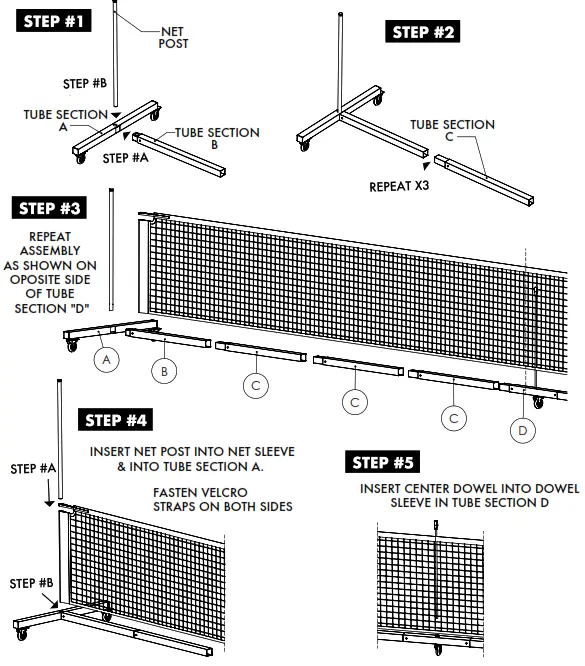 STEP #1

NET POST

STEP #B

TUBE SECTION A

TUBE SECTION B

STEP #A

STEP #2

TUBE SECTION C

REPEAT X3

STEP #3

REPEAT ASSEMBLY AS SHOWN ON OPOSITE SIDE OF TUBE SECTION "D"

A

B

C

C

C

D

STEP #4

INSERT NET POST INTO NET SLEEVE & INTO TUBE SECTION A.

FASTEN VELCRO STRAPS ON BOTH SIDES

STEP #A

STEP #B

STEP #5

INSERT CENTER DOWEL INTO DOWEL SLEEVE IN TUBE SECTION D