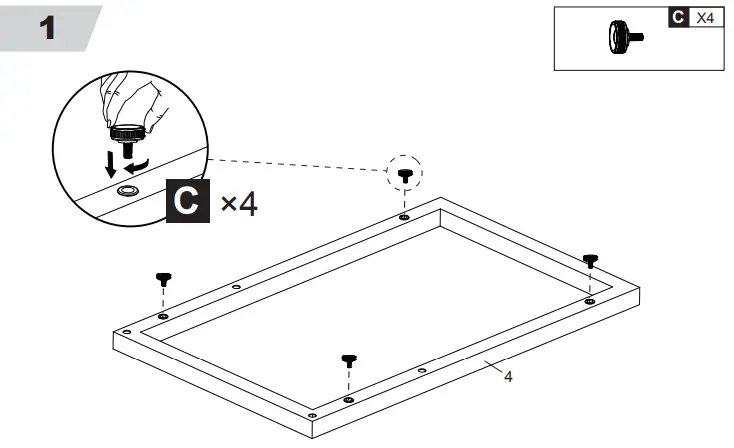 1

C X4

C ×4

4