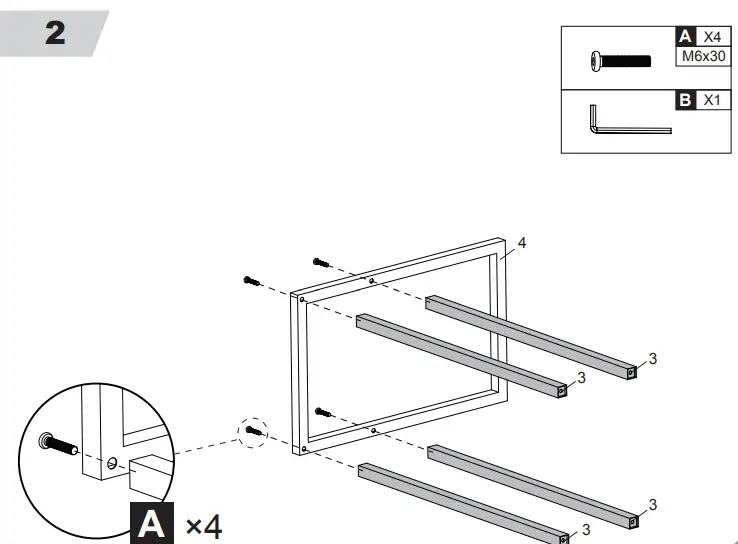 2

A X4
M6x30

B X1

4

3

3

3

3

A ×4