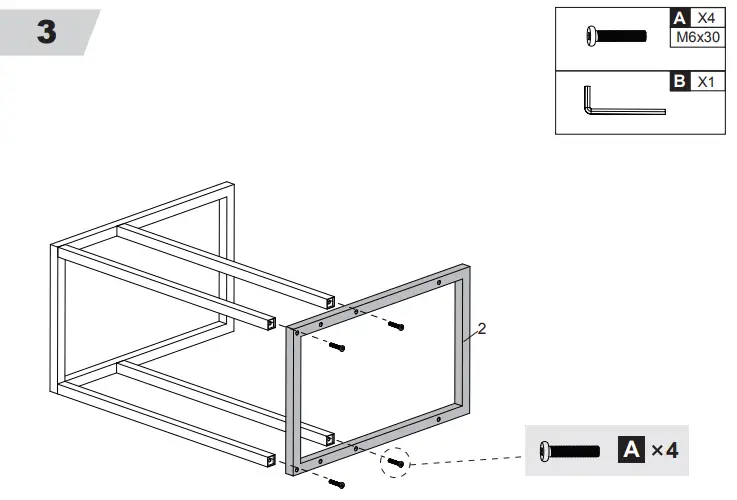 3

A X4
M6x30

B X1

2

A ×4