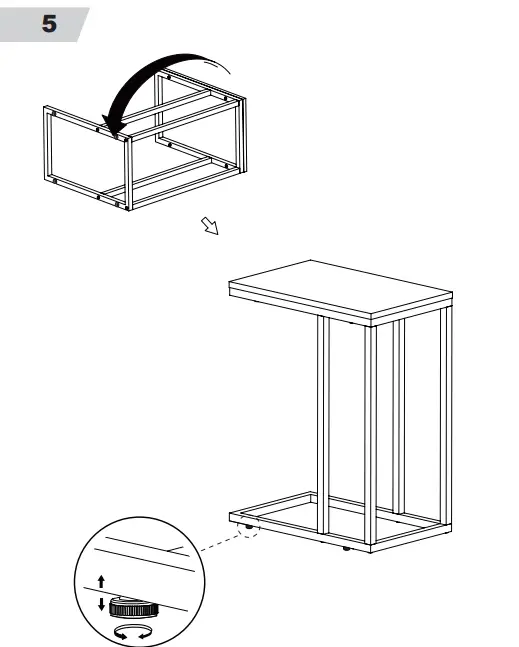 5