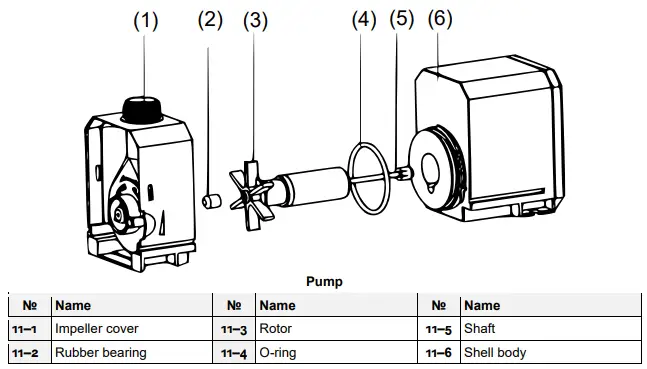 (1) (2) (3) (4) (5) (6)

Pump

| № | Name | № | Name | № | Name |
|---|---|---|---|---|---|
| 11–1 | Impeller cover | 11–3 | Rotor | 11–5 | Shaft |
| 11–2 | Rubber bearing | 11–4 | O-ring | 11–6 | Shell body |