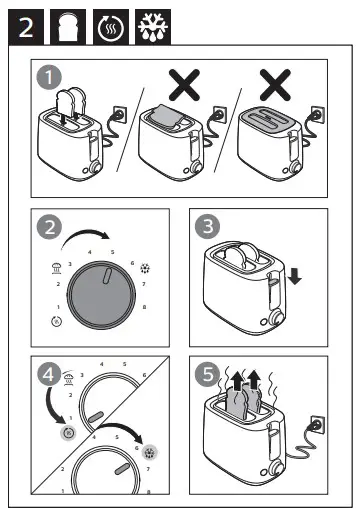 2

1

2

4 5
3 6
2 7
1 8

3

4

4 5
3 6
2
1

4 5 6
2 7
1 8

5