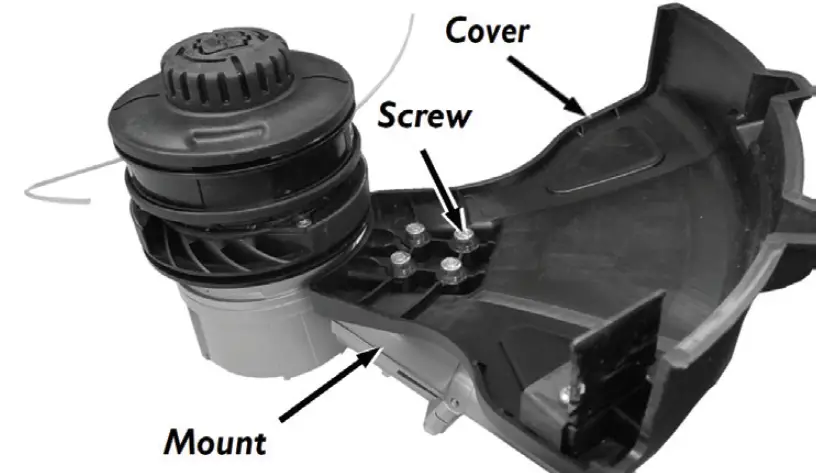 Cover
Screw
Mount