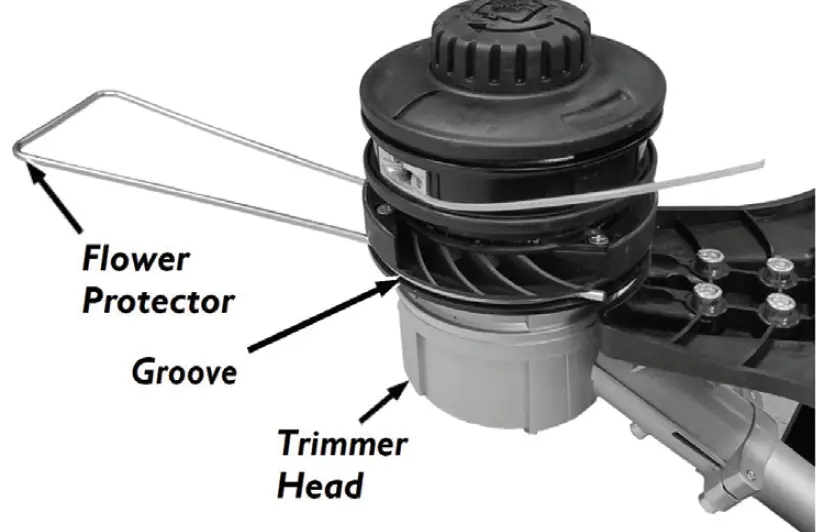 Flower Protector

Groove

Trimmer Head