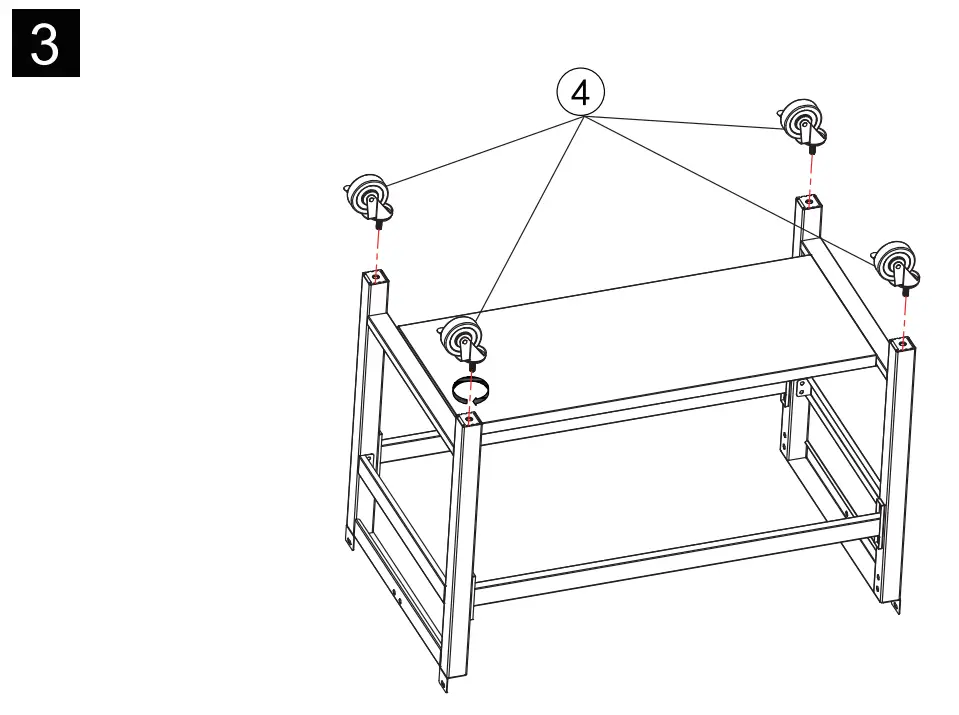 3

4