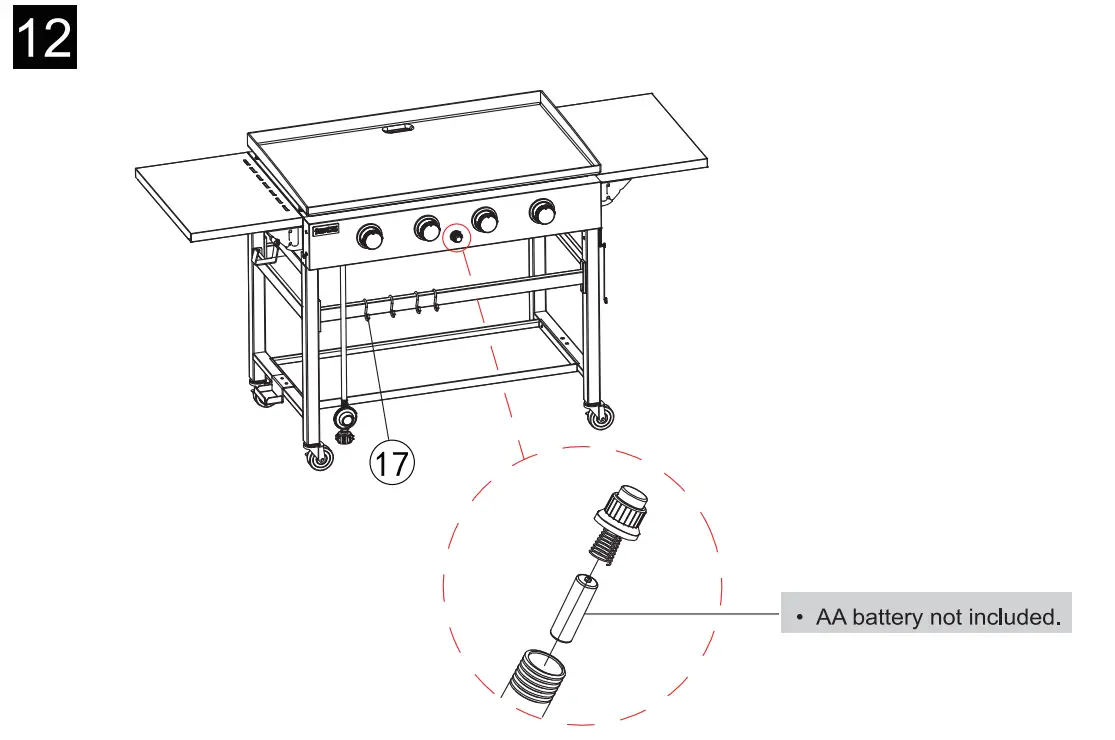 12

17

• AA battery not included.