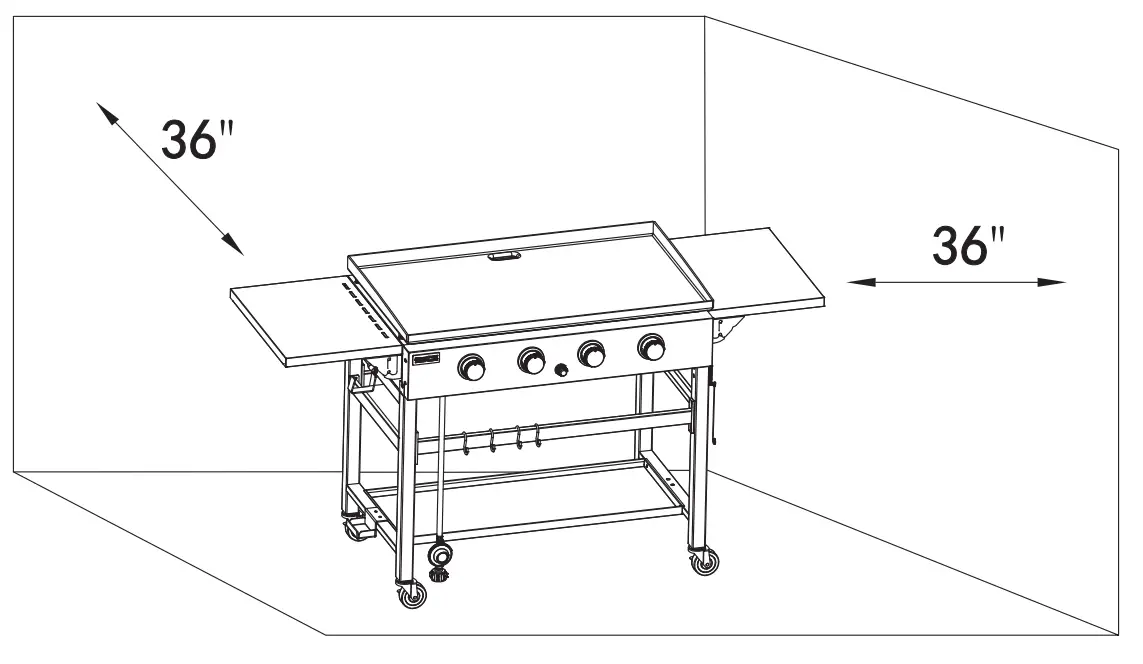 36"

36"