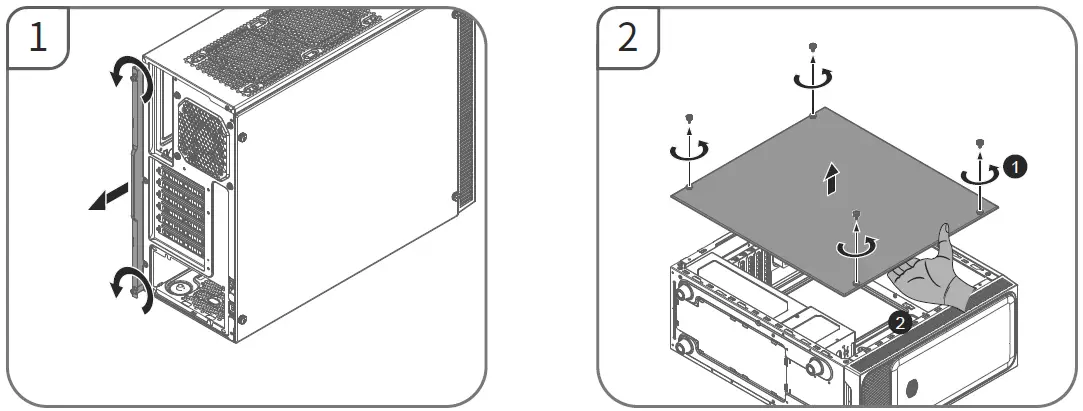 1

2

1

2