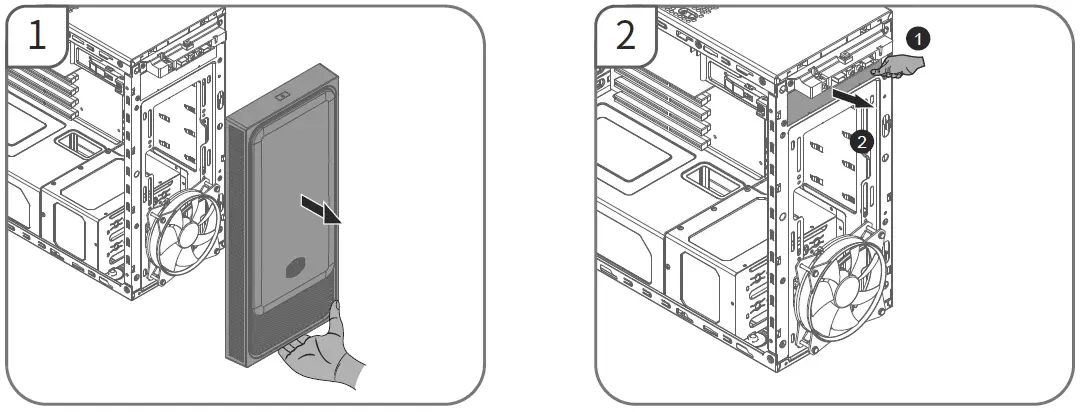 1

2

1

2