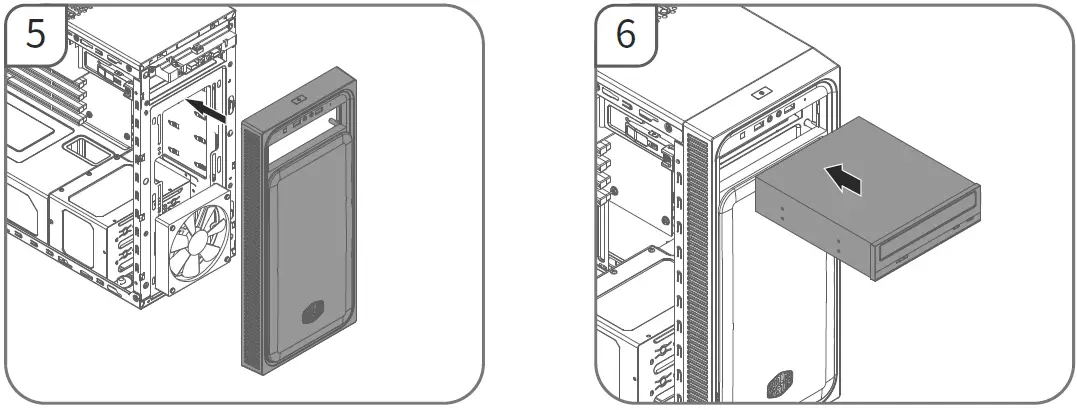 5

6