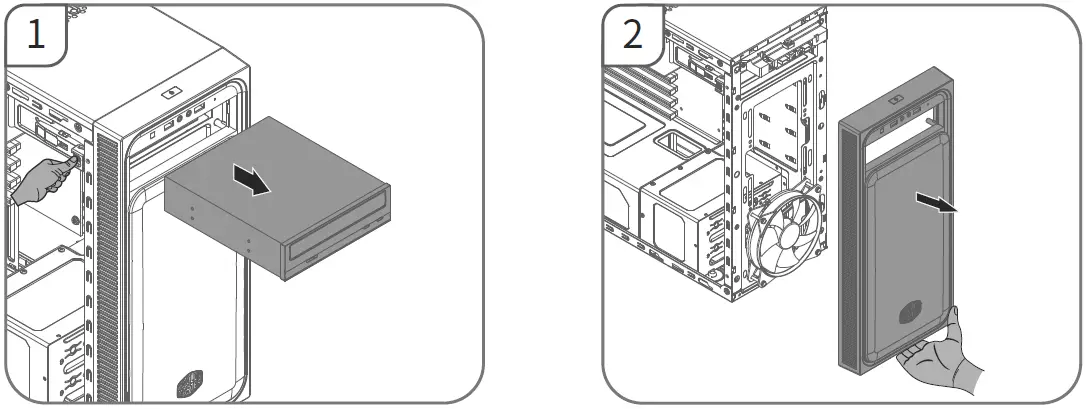 1

2