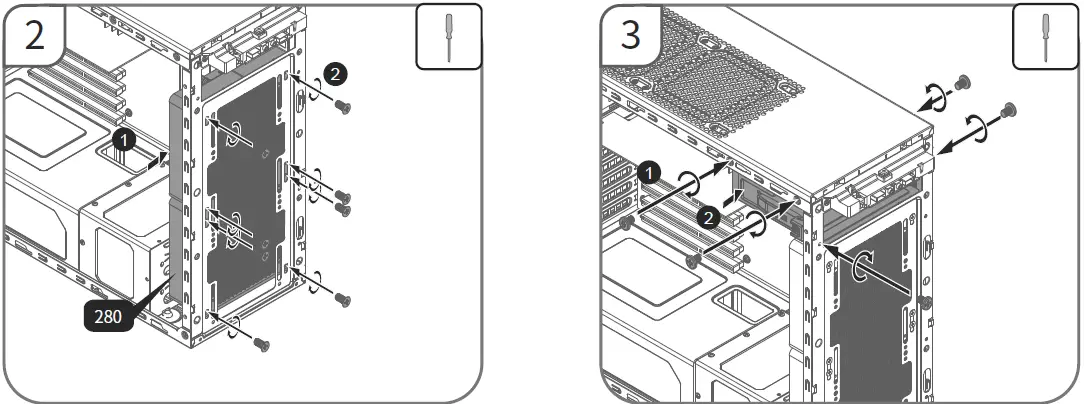 2

1

2

280

3

1

2